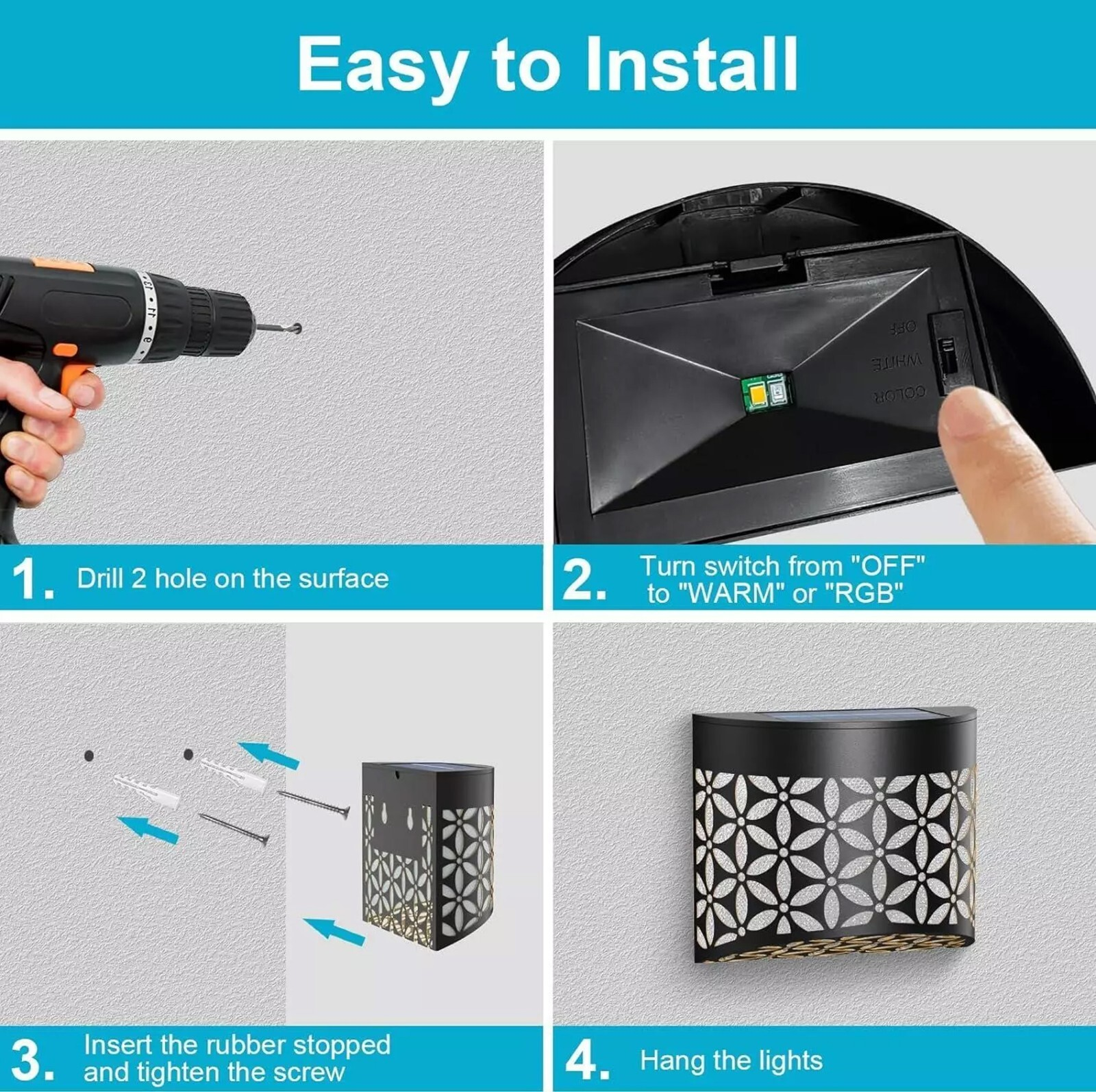 Easy to Install

OFF
WHITE
COLOR

1. Drill 2 hole on the surface

2. Turn switch from "OFF" to "WARM" or "RGB"

3. Insert the rubber stopped and tighten the screw

4. Hang the lights